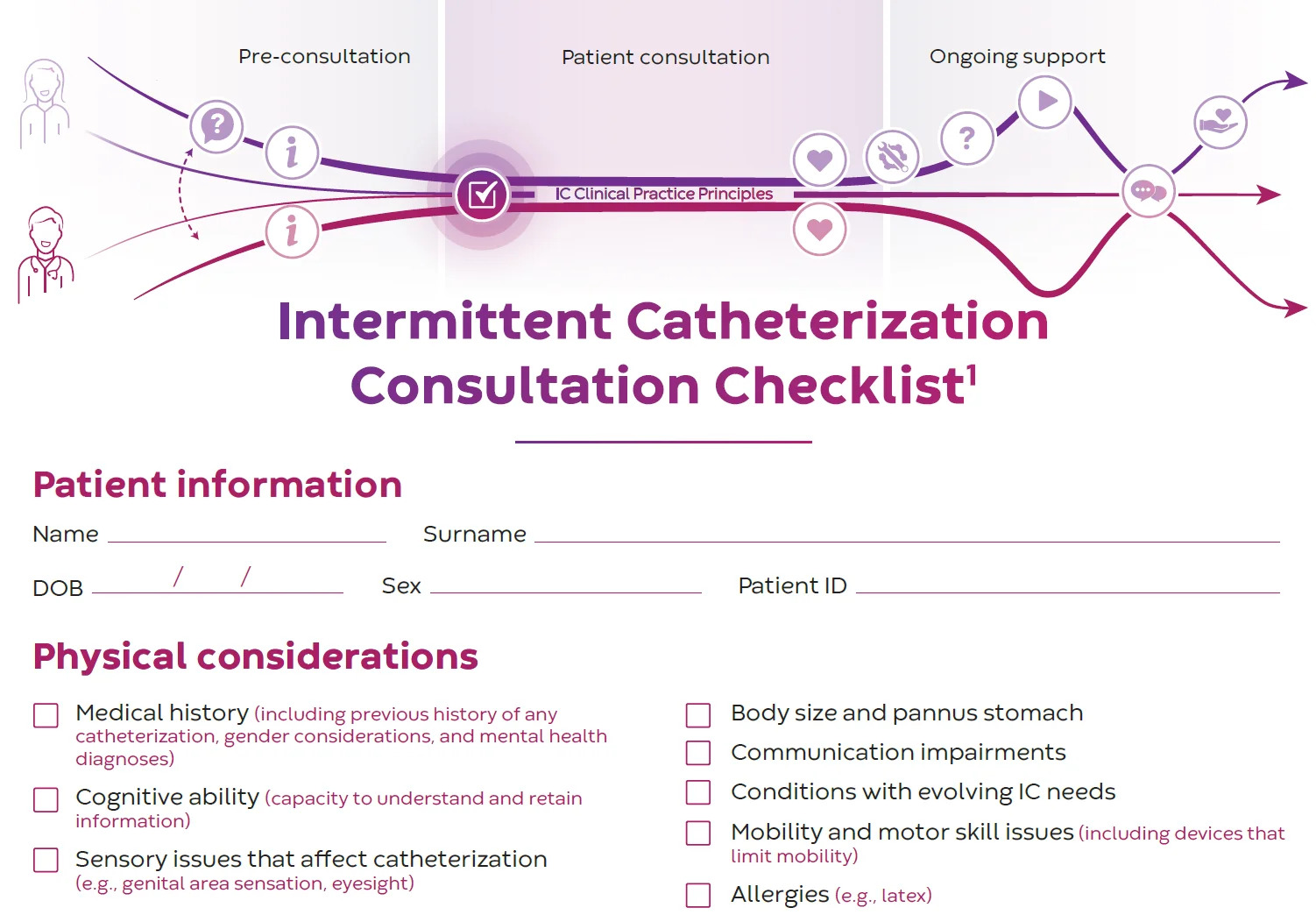 Pre-consultation

Patient consultation

Ongoing support

IC Clinical Practice Principles

Intermittent Catheterization Consultation Checklist$^1$

Patient information

Name

Surname

DOB / /

Sex

Patient ID

Physical considerations

Medical history (including previous history of any catheterization, gender considerations, and mental health diagnoses)

Cognitive ability (capacity to understand and retain information)

Sensory issues that affect catheterization (e.g., genital area sensation, eyesight)

Body size and pannus stomach

Communication impairments

Conditions with evolving IC needs

Mobility and motor skill issues (including devices that limit mobility)

Allergies (e.g., latex)